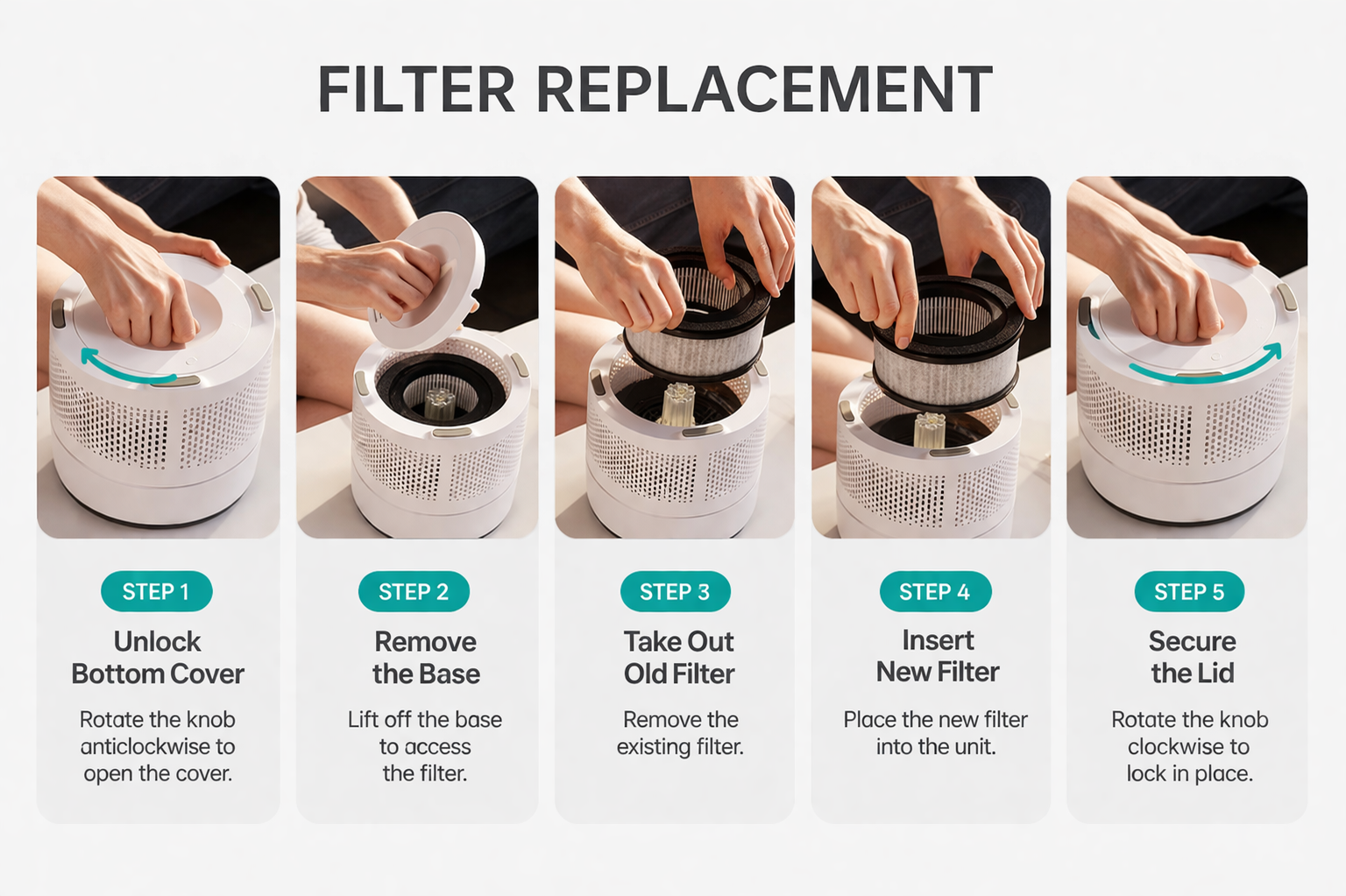 FILTER REPLACEMENT

STEP 1

Unlock Bottom Cover

Rotate the knob anticlockwise to open the cover.

STEP 2

Remove the Base

Lift off the base to access the filter.

STEP 3

Take Out Old Filter

Remove the existing filter.

STEP 4

Insert New Filter

Place the new filter into the unit.

STEP 5

Secure the Lid

Rotate the knob clockwise to lock in place.